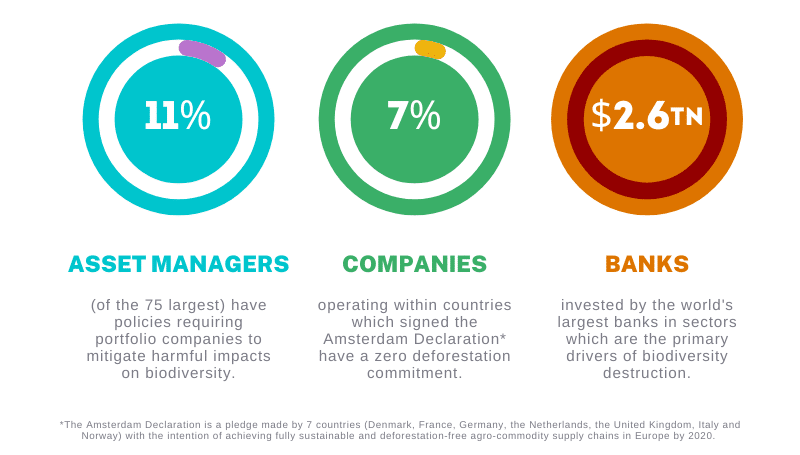 11%

ASSET MANAGERS

(of the 75 largest) have policies requiring portfolio companies to mitigate harmful impacts on biodiversity.

7%

COMPANIES

operating within countries which signed the Amsterdam Declaration* have a zero deforestation commitment.

$2.6TN

BANKS

invested by the world's largest banks in sectors which are the primary drivers of biodiversity destruction.

*The Amsterdam Declaration is a pledge made by 7 countries (Denmark, France, Germany, the Netherlands, the United Kingdom, Italy and Norway) with the intention of achieving fully sustainable and deforestation-free agro-commodity supply chains in Europe by 2020.